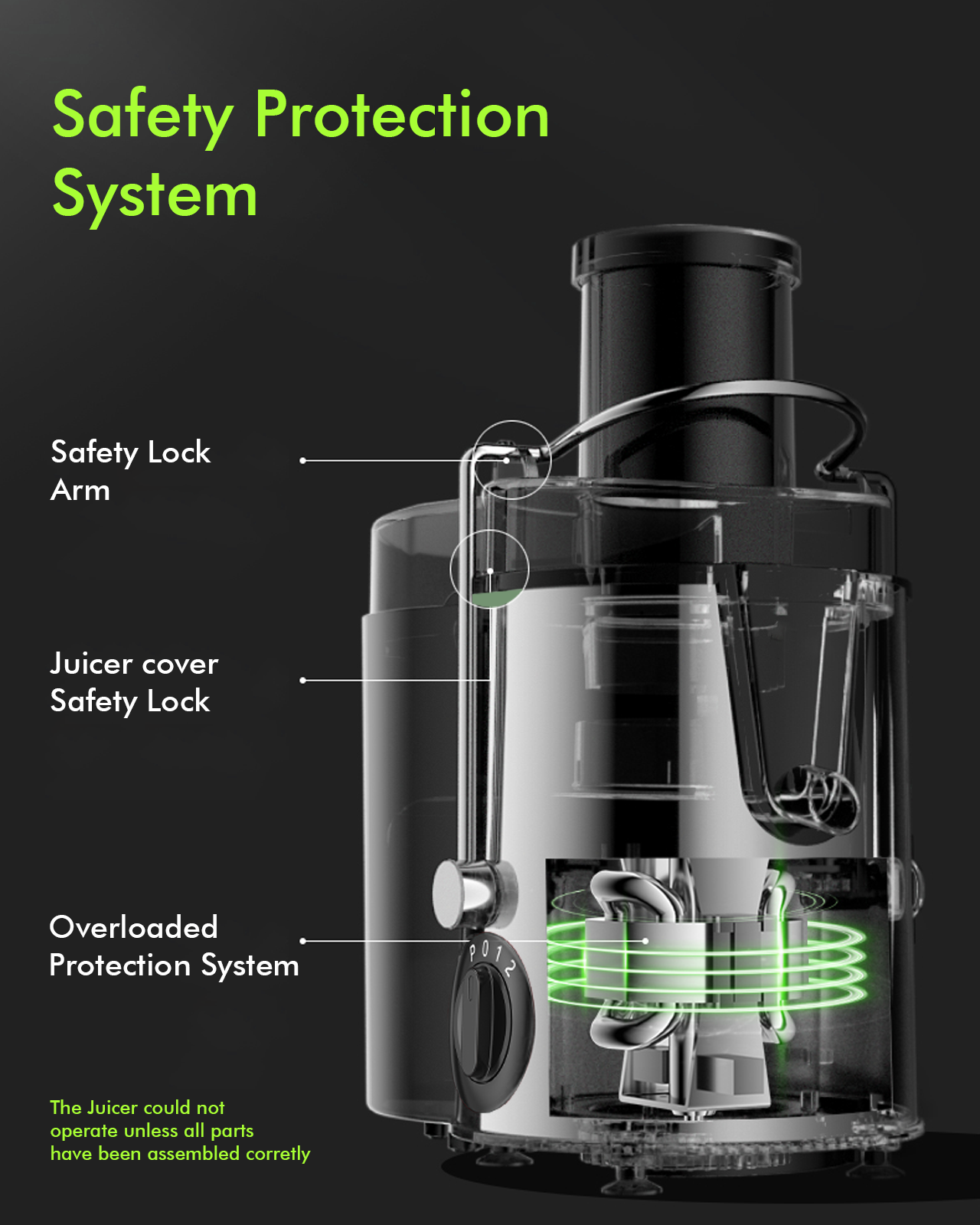 Safety Protection System

Safety Lock Arm

Juicer cover Safety Lock

Overloaded Protection System

P 0 1 2

The Juicer could not operate unless all parts have been assembled corretly