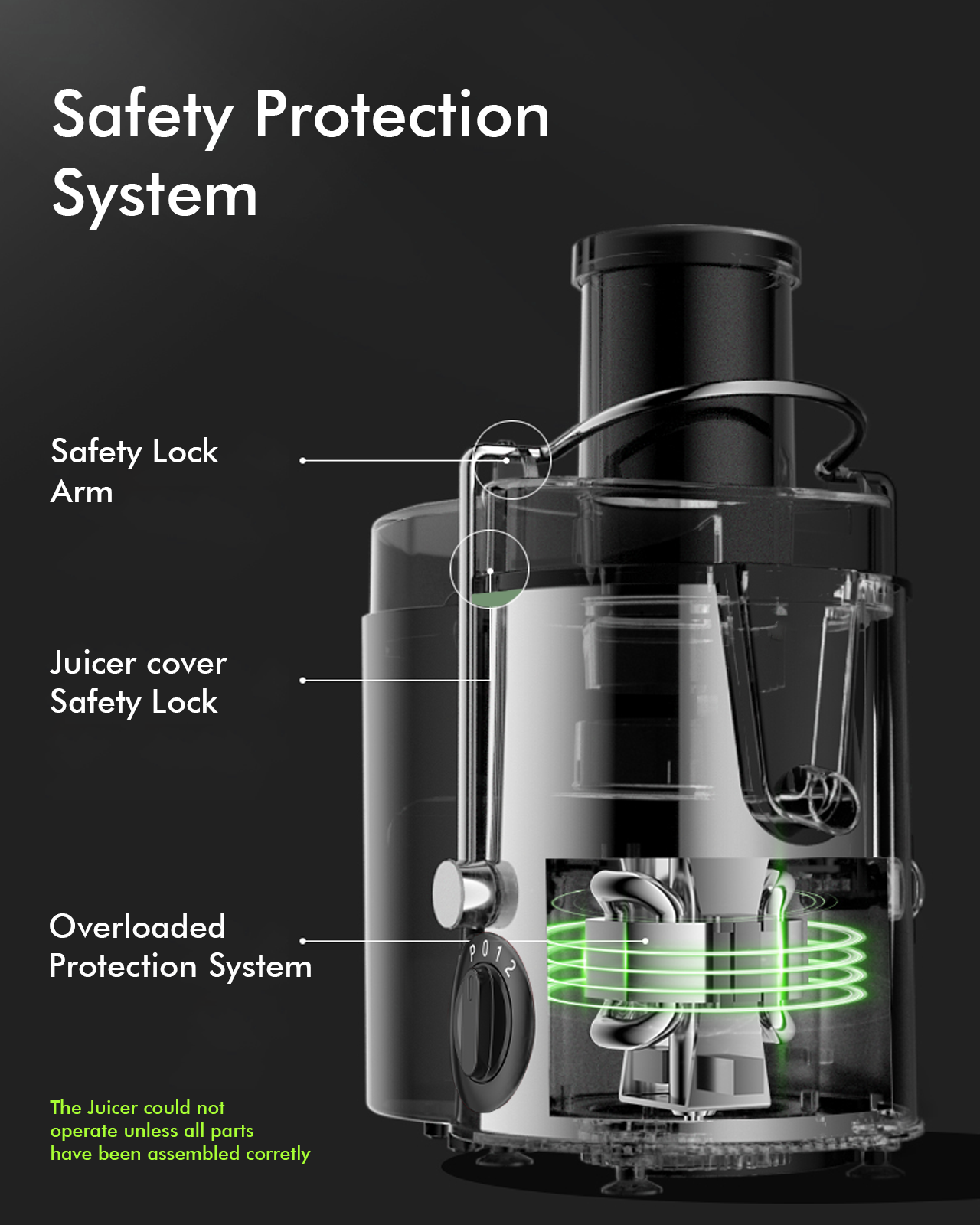 Safety Protection System

Safety Lock Arm

Juicer cover Safety Lock

Overloaded Protection System

P 0 1 2

The Juicer could not operate unless all parts have been assembled corretly